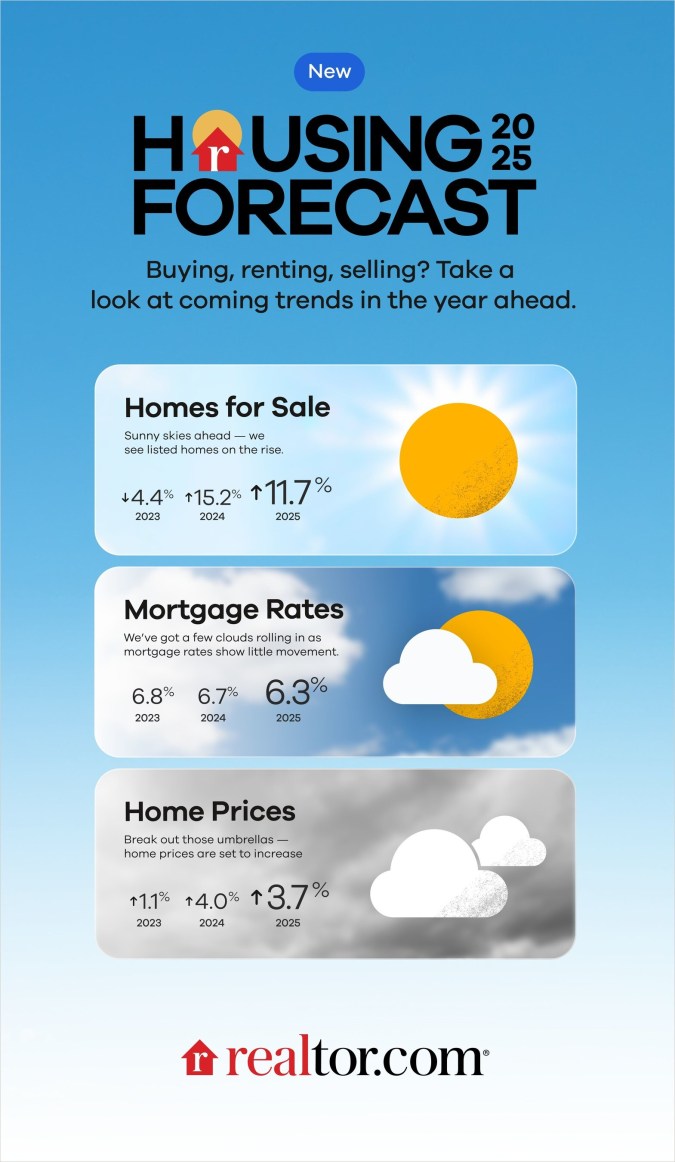 New

HOUSING 2025 FORECAST

Buying, renting, selling? Take a look at coming trends in the year ahead.

Homes for Sale

Sunny skies ahead — we see listed homes on the rise.

↓4.4% 2023 ↑15.2% 2024 ↑11.7% 2025

Mortgage Rates

We've got a few clouds rolling in as mortgage rates show little movement.

6.8% 2023 6.7% 2024 6.3% 2025

Home Prices

Break out those umbrellas — home prices are set to increase

↑1.1% 2023 ↑4.0% 2024 ↑3.7% 2025

realtor.com®