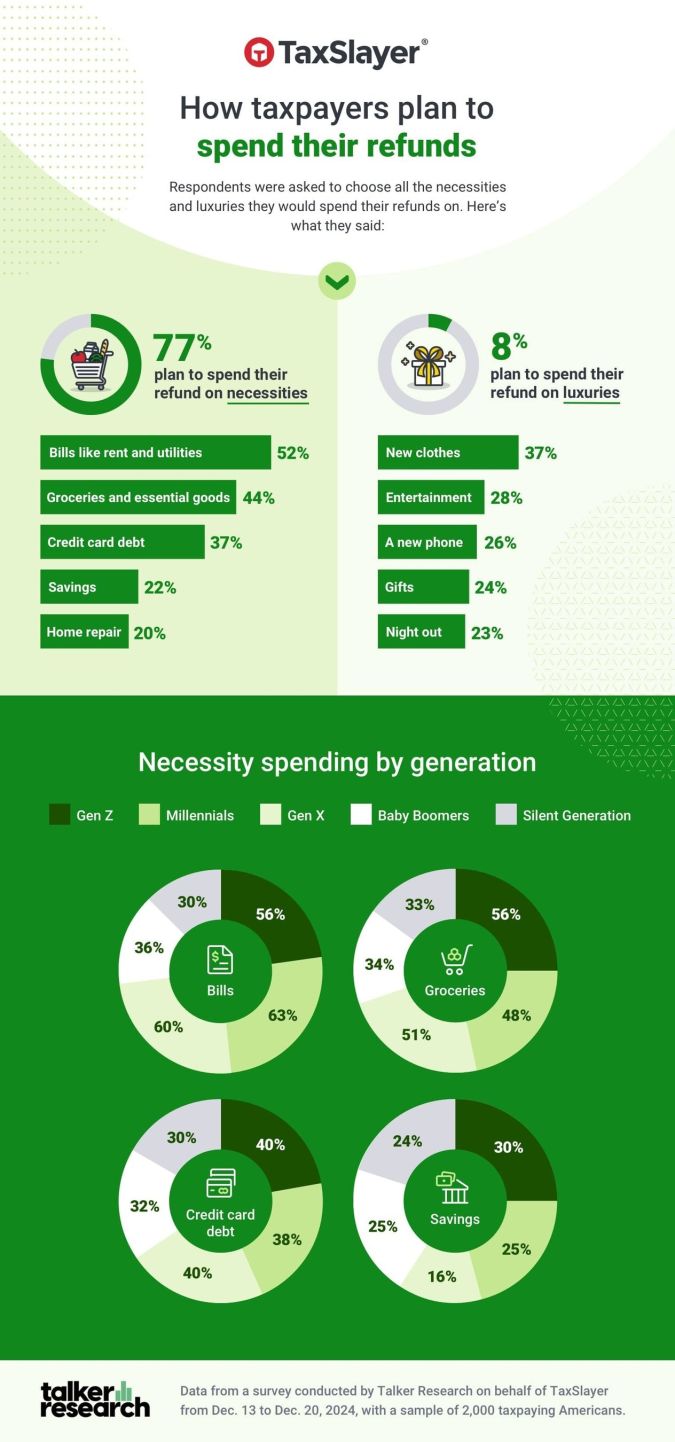 TaxSlayer®

How taxpayers plan to spend their refunds

Respondents were asked to choose all the necessities and luxuries they would spend their refunds on. Here's what they said:

77% plan to spend their refund on necessities

Bills like rent and utilities 52%
Groceries and essential goods 44%
Credit card debt 37%
Savings 22%
Home repair 20%

8% plan to spend their refund on luxuries

New clothes 37%
Entertainment 28%
A new phone 26%
Gifts 24%
Night out 23%

Necessity spending by generation

Gen Z
Millennials
Gen X
Baby Boomers
Silent Generation

Bills
56%
63%
60%
36%
30%

Groceries
56%
48%
51%
34%
33%

Credit card debt
40%
38%
40%
32%
30%

Savings
30%
25%
16%
25%
24%

talker research

Data from a survey conducted by Talker Research on behalf of TaxSlayer from Dec. 13 to Dec. 20, 2024, with a sample of 2,000 taxpaying Americans.